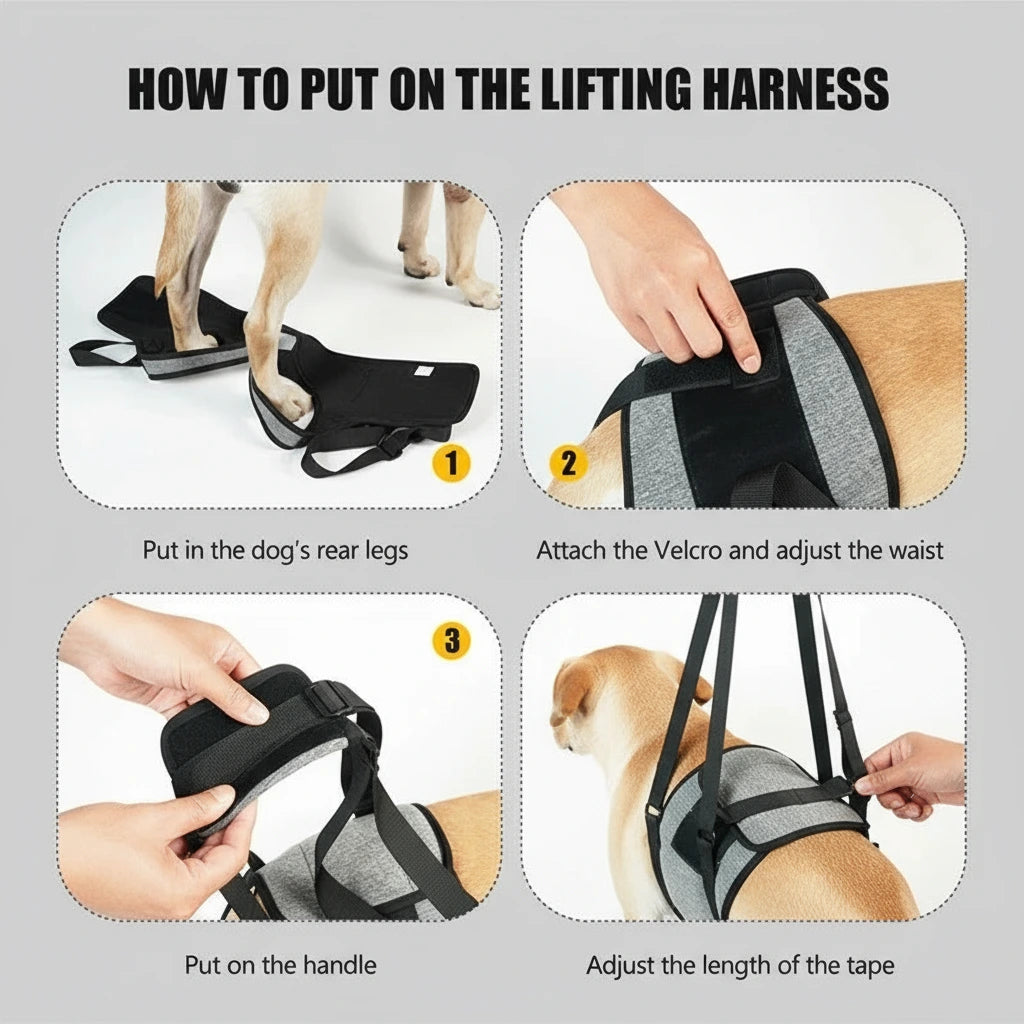 HOW TO PUT ON THE LIFTING HARNESS

1

Put in the dog's rear legs

2

Attach the Velcro and adjust the waist

3

Put on the handle

Adjust the length of the tape